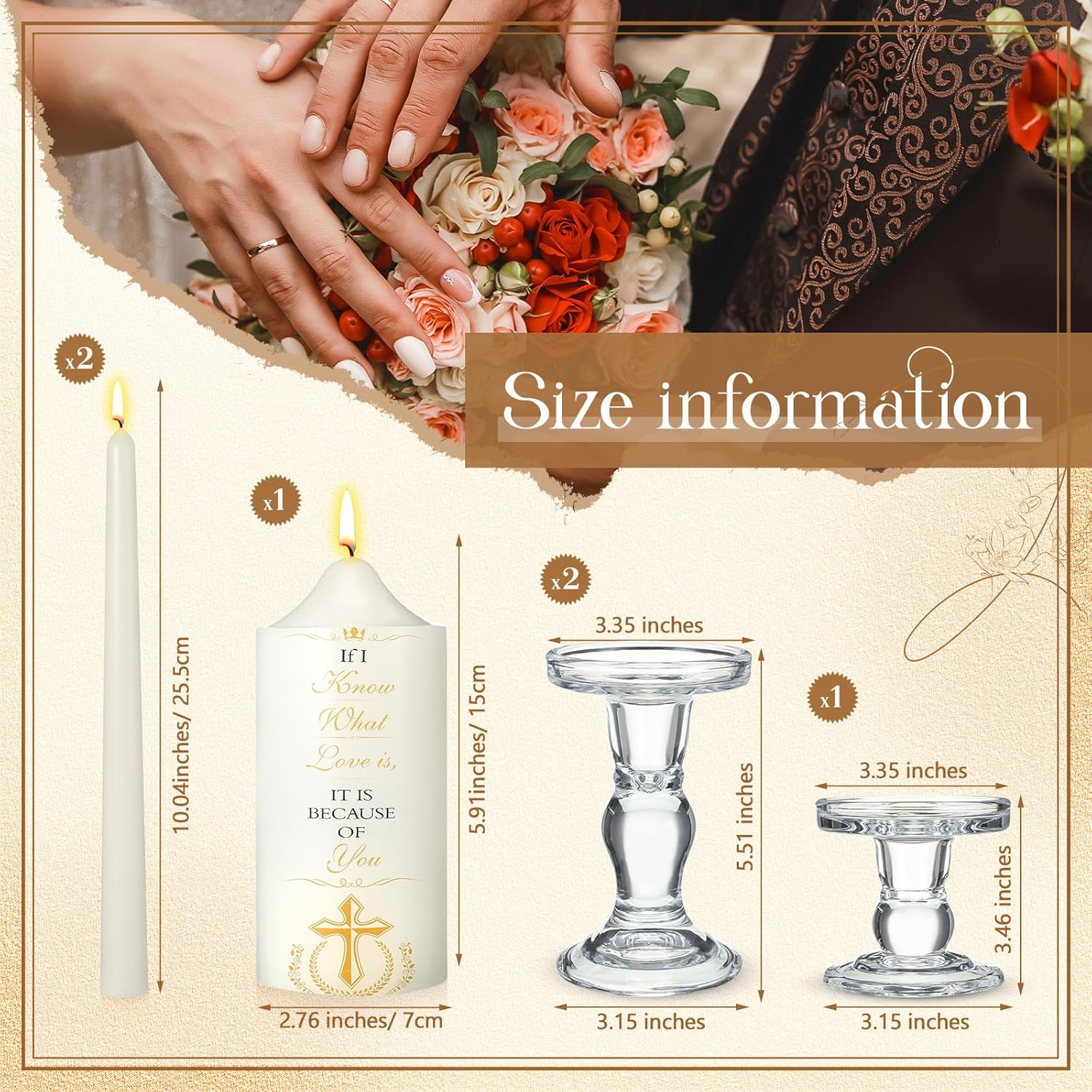 Size information

x2

10.04inches/ 25.5cm

x1

If I
Know
What
Love is,
IT IS
BECAUSE
OF
You

5.91inches/ 15cm

2.76 inches/ 7cm

x2

3.35 inches

5.51 inches

3.15 inches

x1

3.35 inches

3.46 inches

3.15 inches