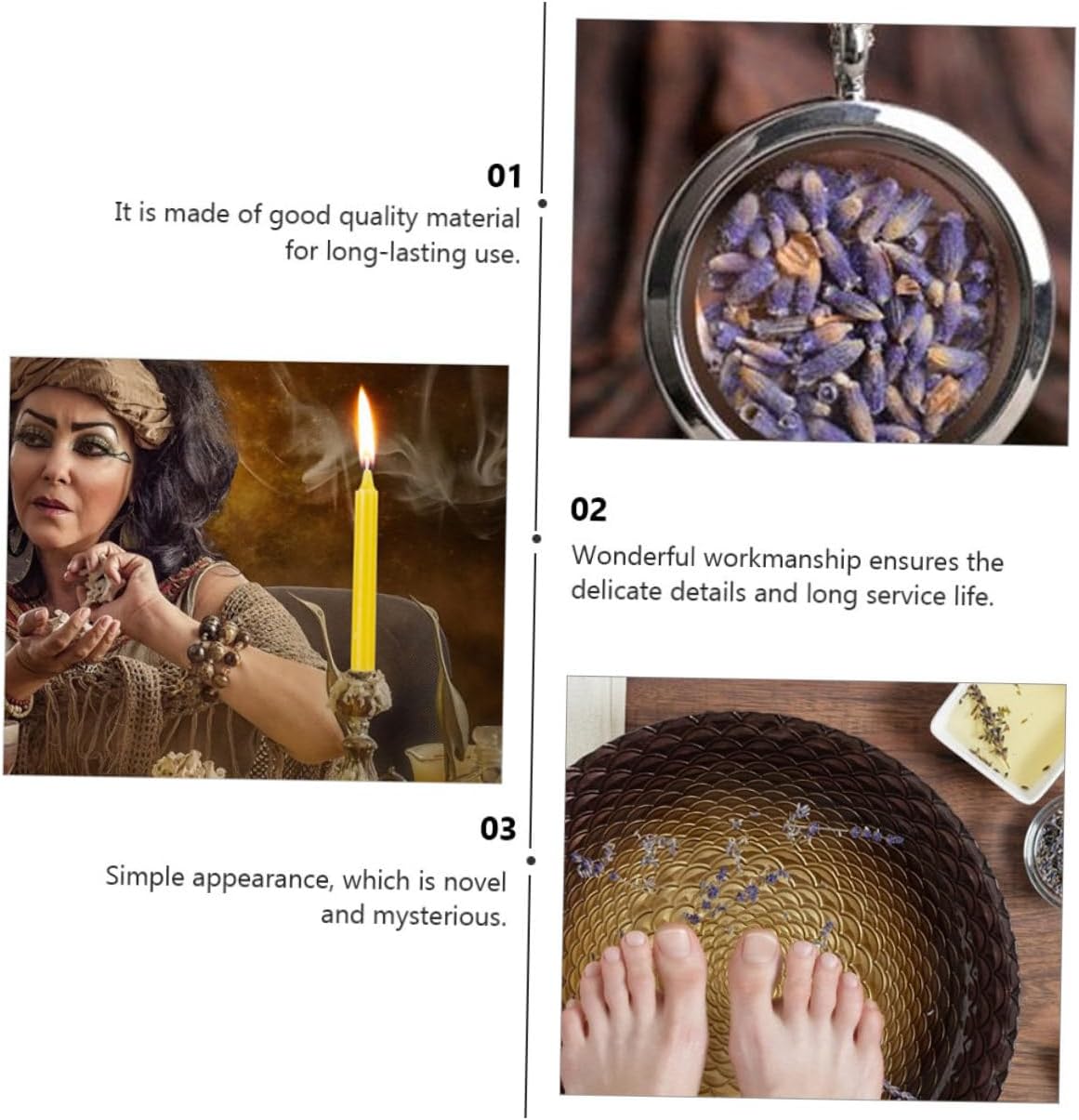 01
It is made of good quality material for long-lasting use.

02
Wonderful workmanship ensures the delicate details and long service life.

03
Simple appearance, which is novel and mysterious.