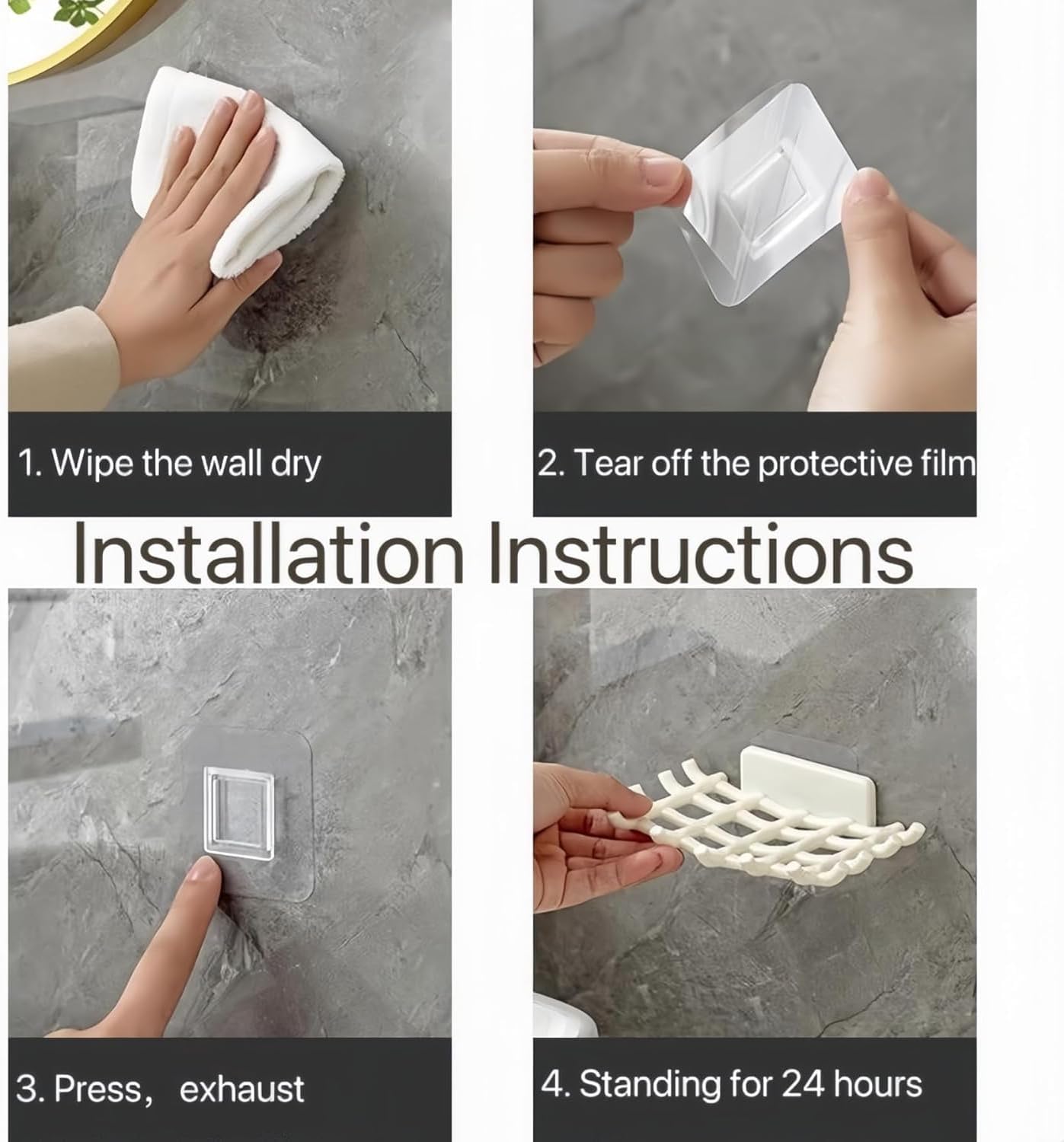 1. Wipe the wall dry

2. Tear off the protective film

Installation Instructions

3. Press， exhaust

4. Standing for 24 hours