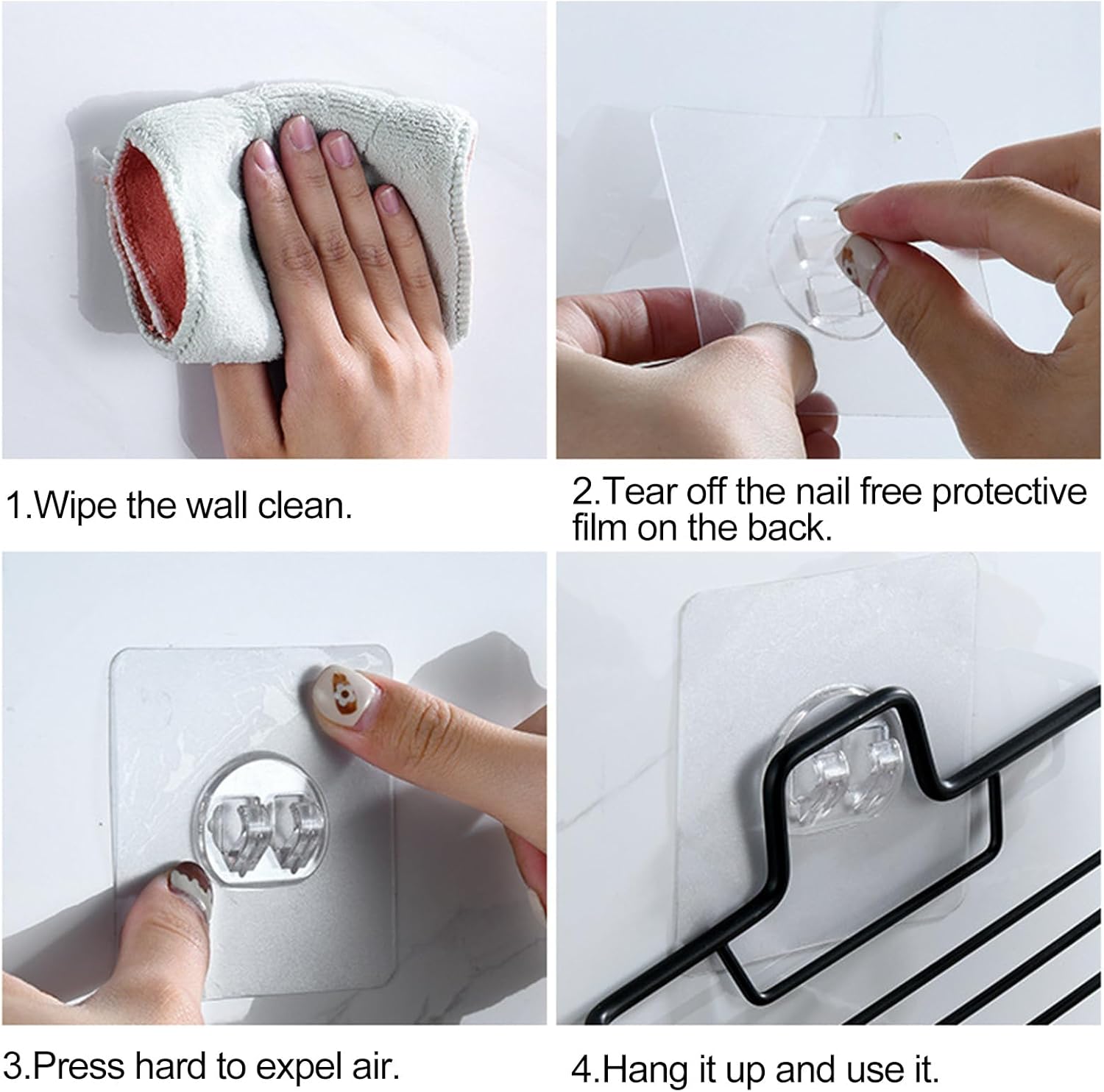 1.Wipe the wall clean.

2.Tear off the nail free protective film on the back.

3.Press hard to expel air.

4.Hang it up and use it.