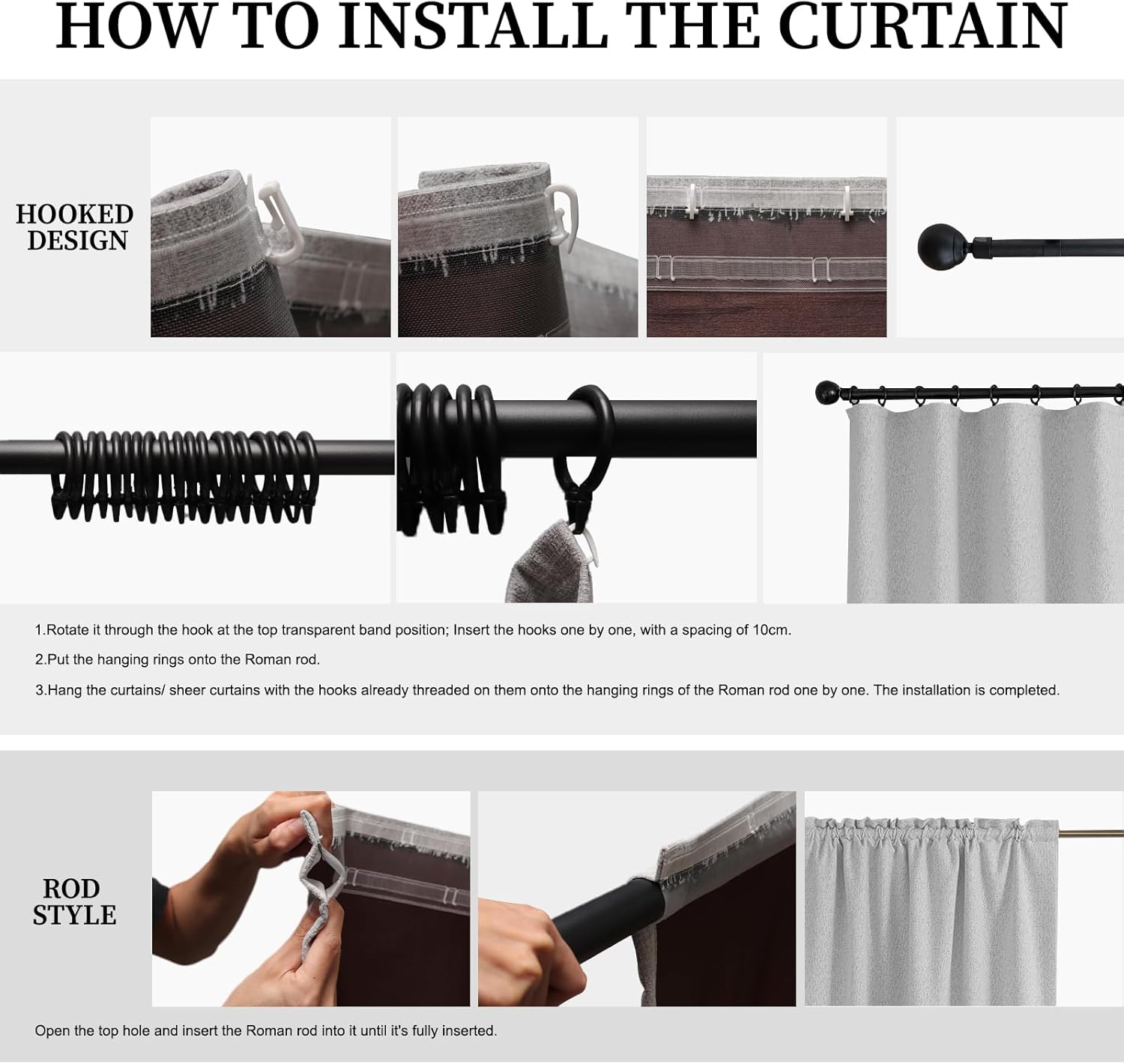 HOW TO INSTALL THE CURTAIN

HOOKED DESIGN

1.Rotate it through the hook at the top transparent band position; Insert the hooks one by one, with a spacing of 10cm.

2.Put the hanging rings onto the Roman rod.

3.Hang the curtains/ sheer curtains with the hooks already threaded on them onto the hanging rings of the Roman rod one by one. The installation is completed.

ROD STYLE

Open the top hole and insert the Roman rod into it until it's fully inserted.