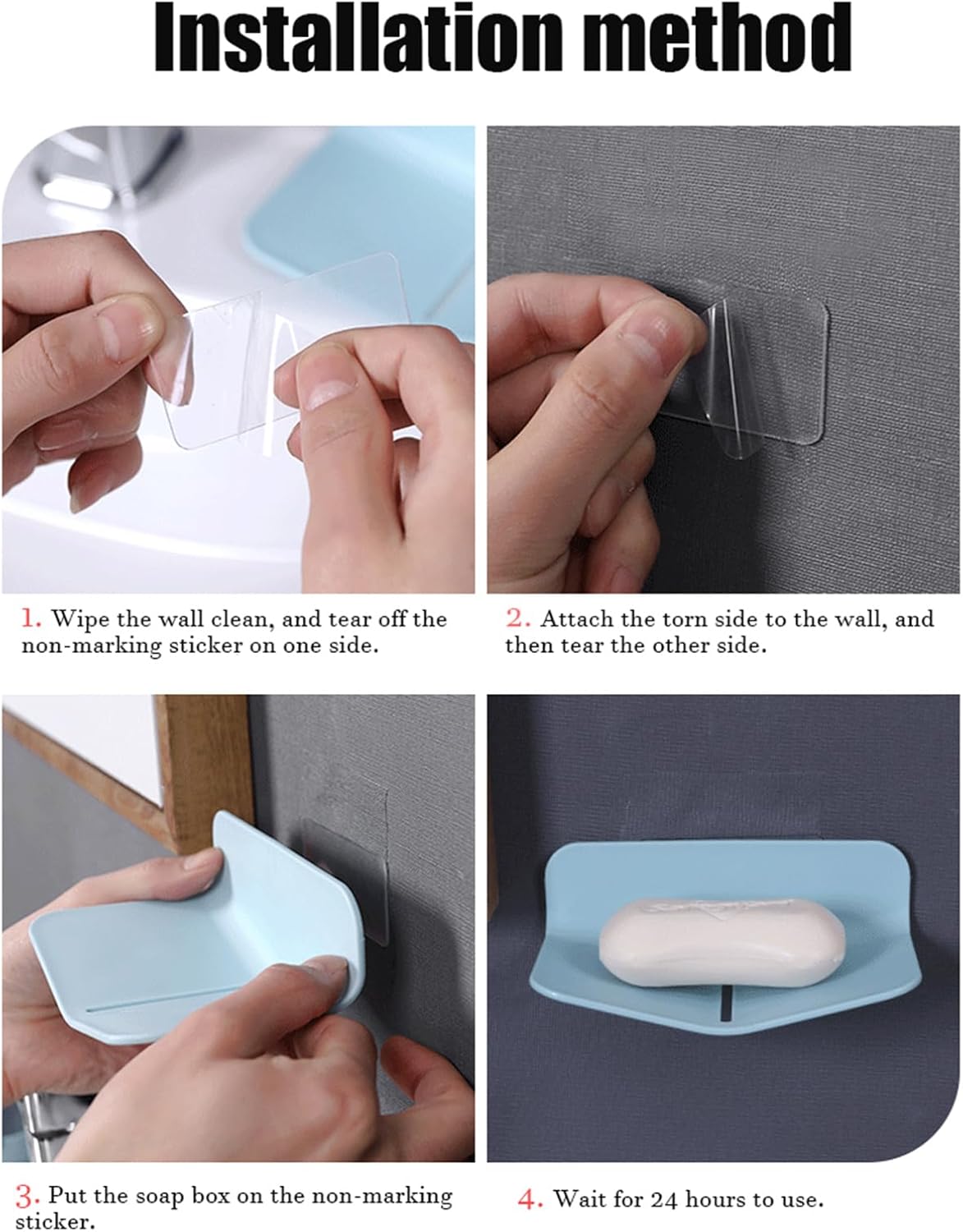 Installation method

1. Wipe the wall clean, and tear off the non-marking sticker on one side.

2. Attach the torn side to the wall, and then tear the other side.

3. Put the soap box on the non-marking sticker.

4. Wait for 24 hours to use.