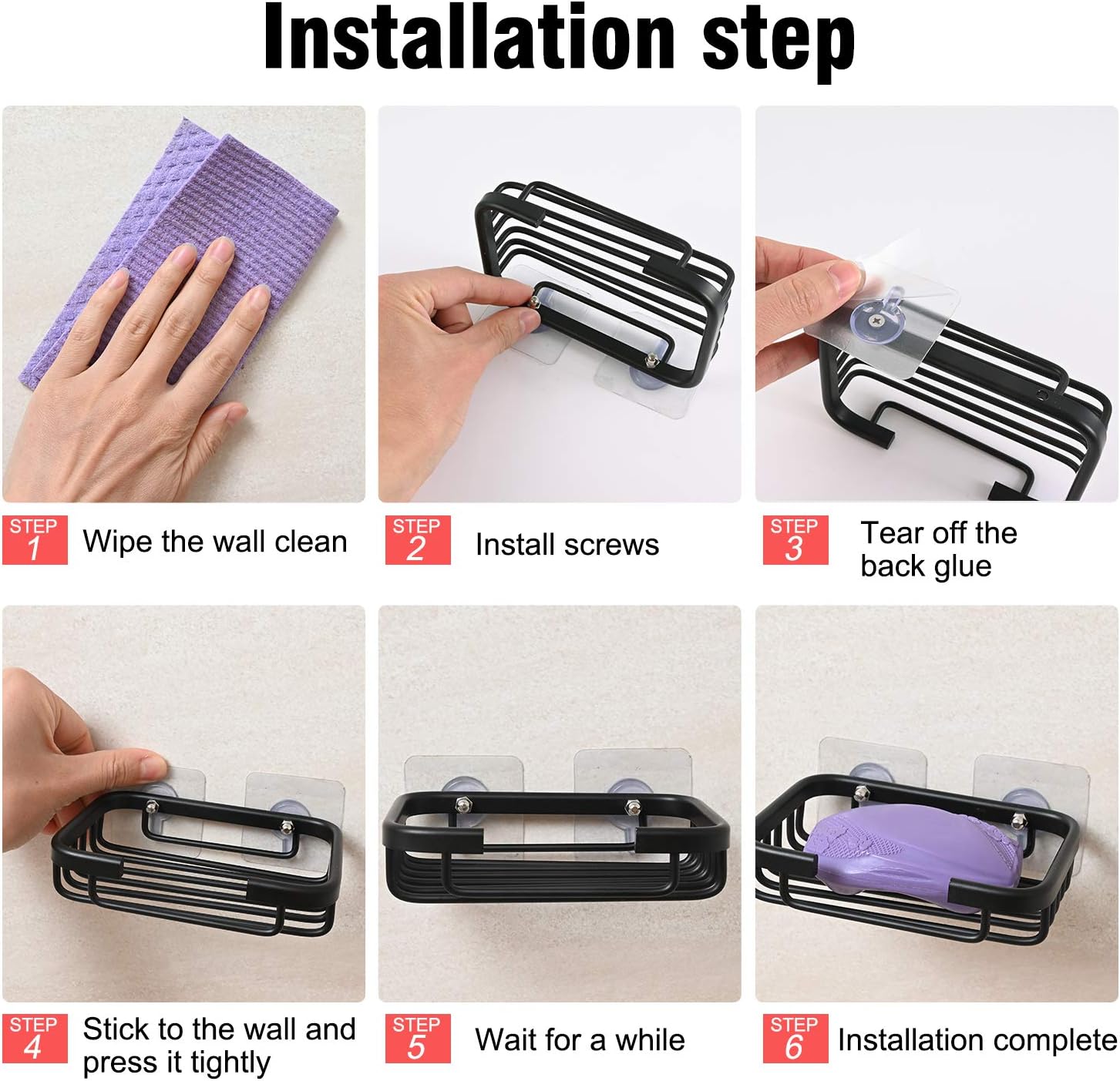 Installation step

STEP 1 Wipe the wall clean

STEP 2 Install screws

STEP 3 Tear off the back glue

STEP 4 Stick to the wall and press it tightly

STEP 5 Wait for a while

STEP 6 Installation complete