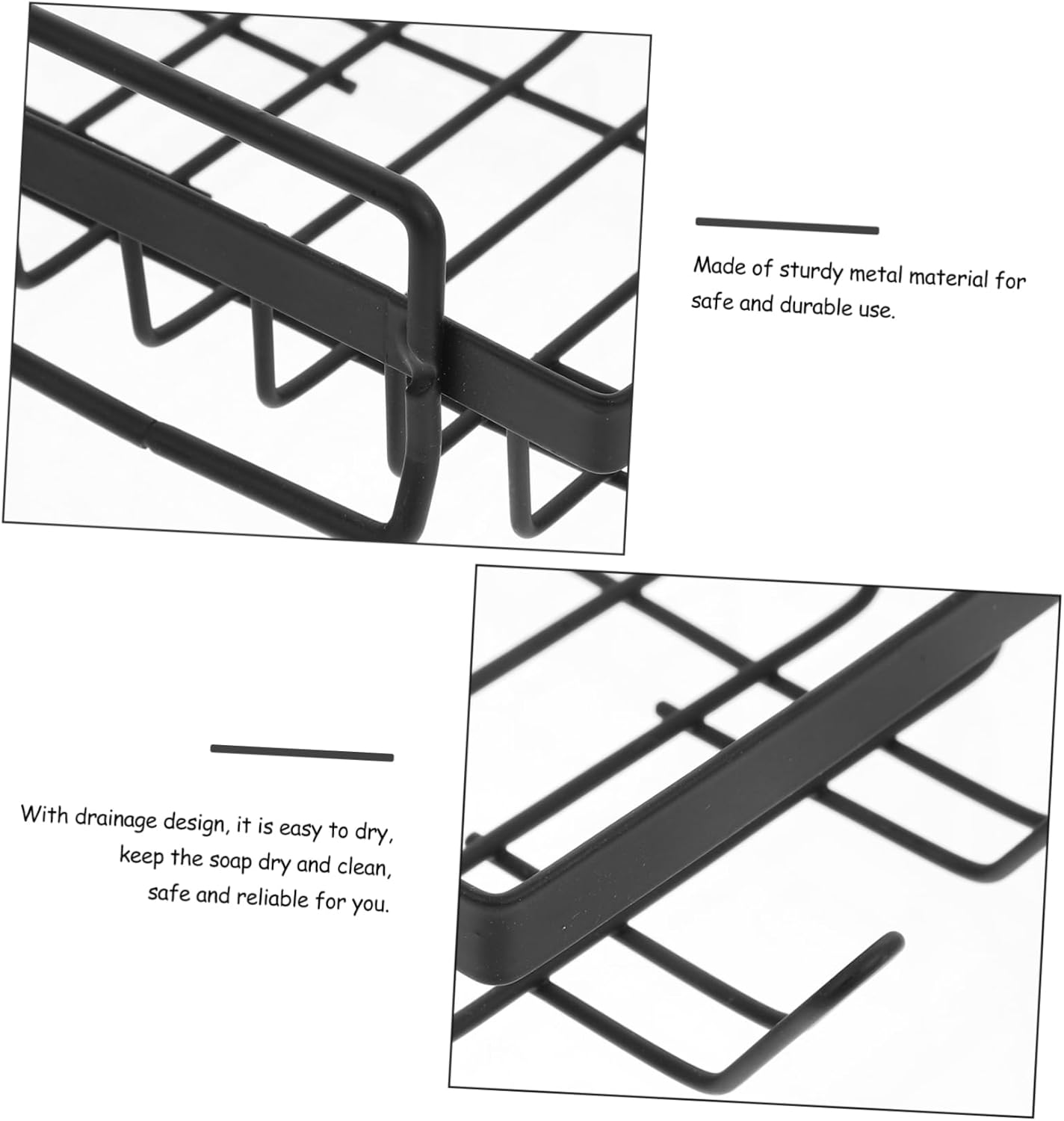 Made of sturdy metal material for safe and durable use.

With drainage design, it is easy to dry, keep the soap dry and clean, safe and reliable for you.