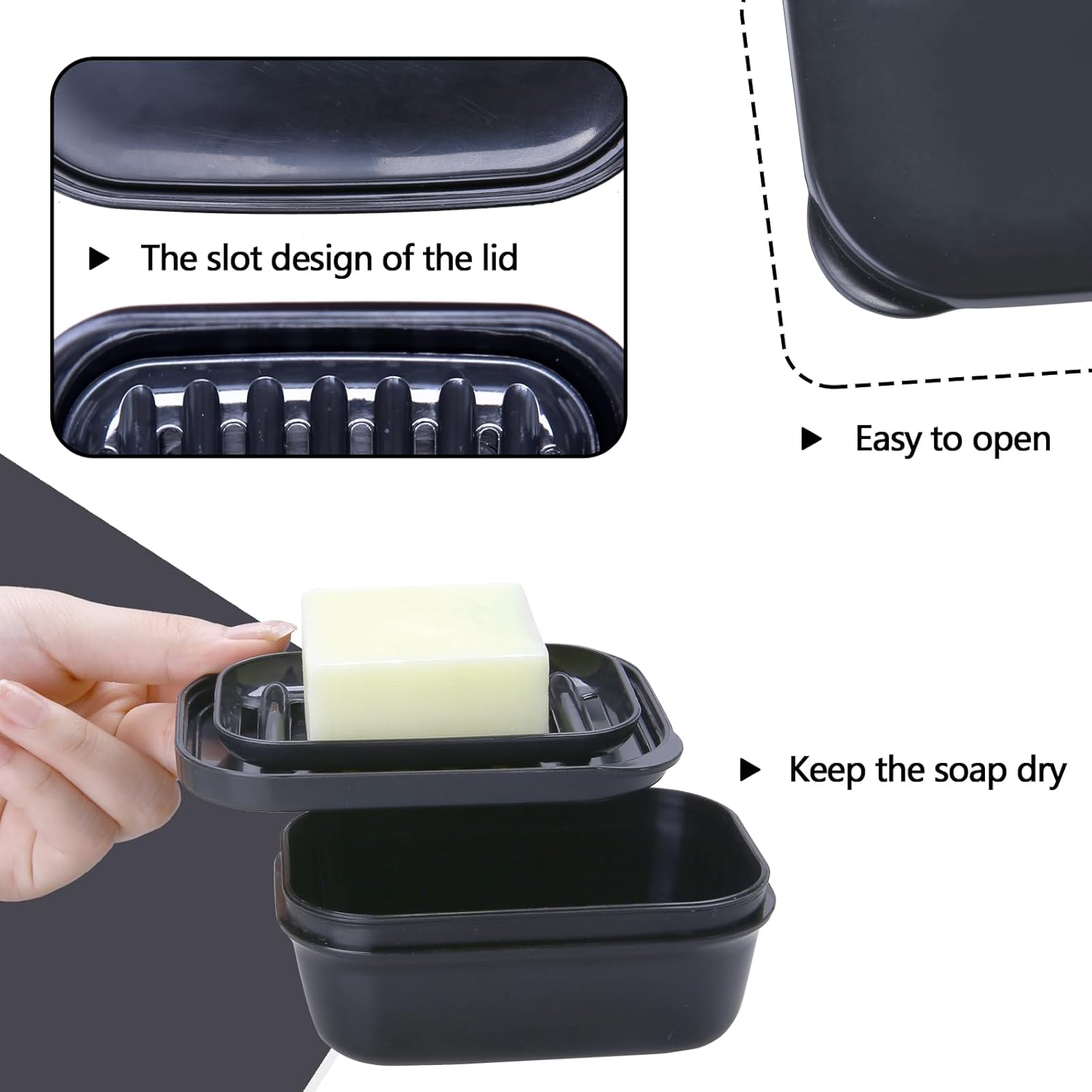 ▶ The slot design of the lid

▶ Easy to open

▶ Keep the soap dry