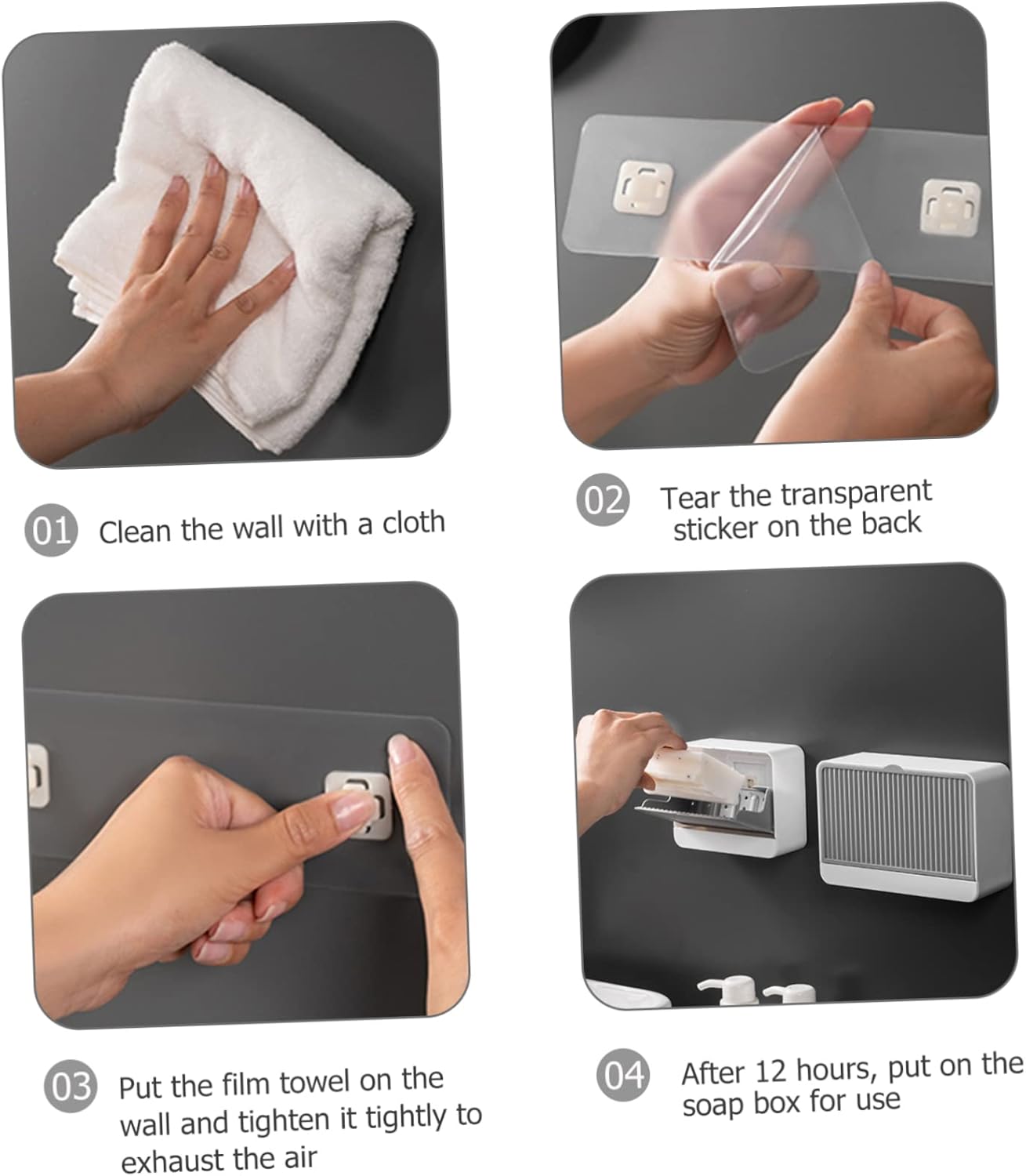 01 Clean the wall with a cloth

02 Tear the transparent sticker on the back

03 Put the film towel on the wall and tighten it tightly to exhaust the air

04 After 12 hours, put on the soap box for use