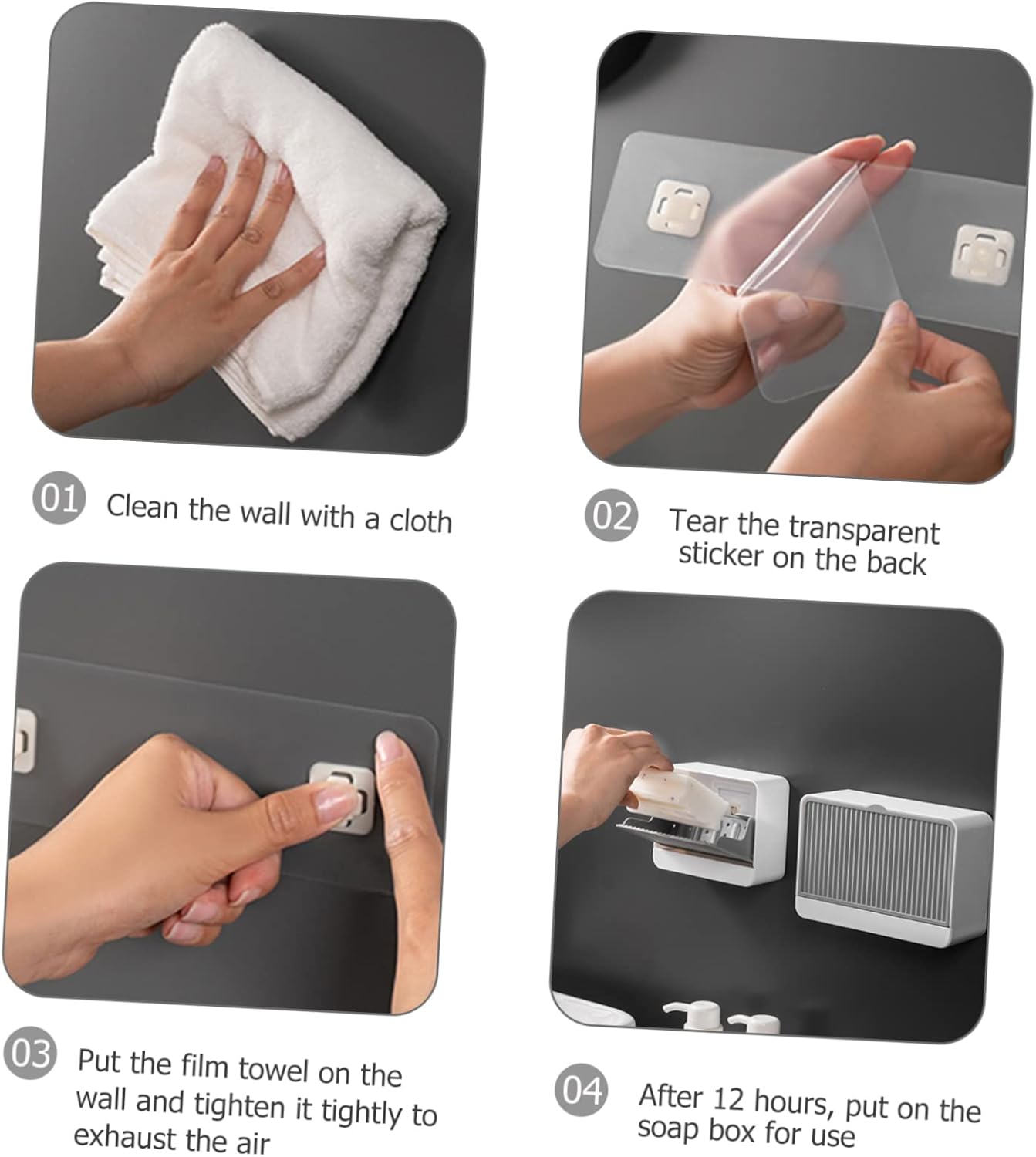 01 Clean the wall with a cloth

02 Tear the transparent sticker on the back

03 Put the film towel on the wall and tighten it tightly to exhaust the air

04 After 12 hours, put on the soap box for use