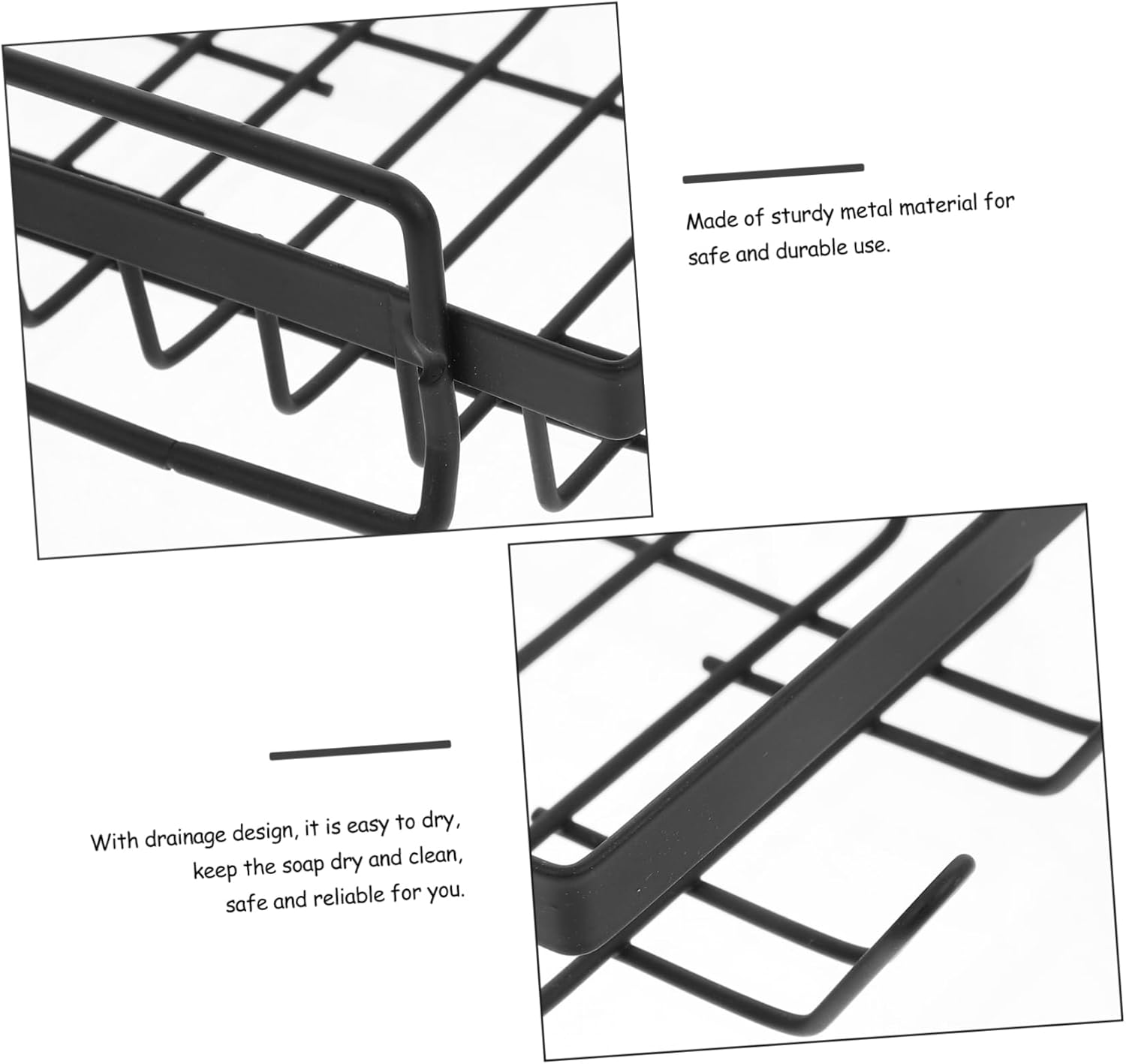 Made of sturdy metal material for safe and durable use.

With drainage design, it is easy to dry, keep the soap dry and clean, safe and reliable for you.