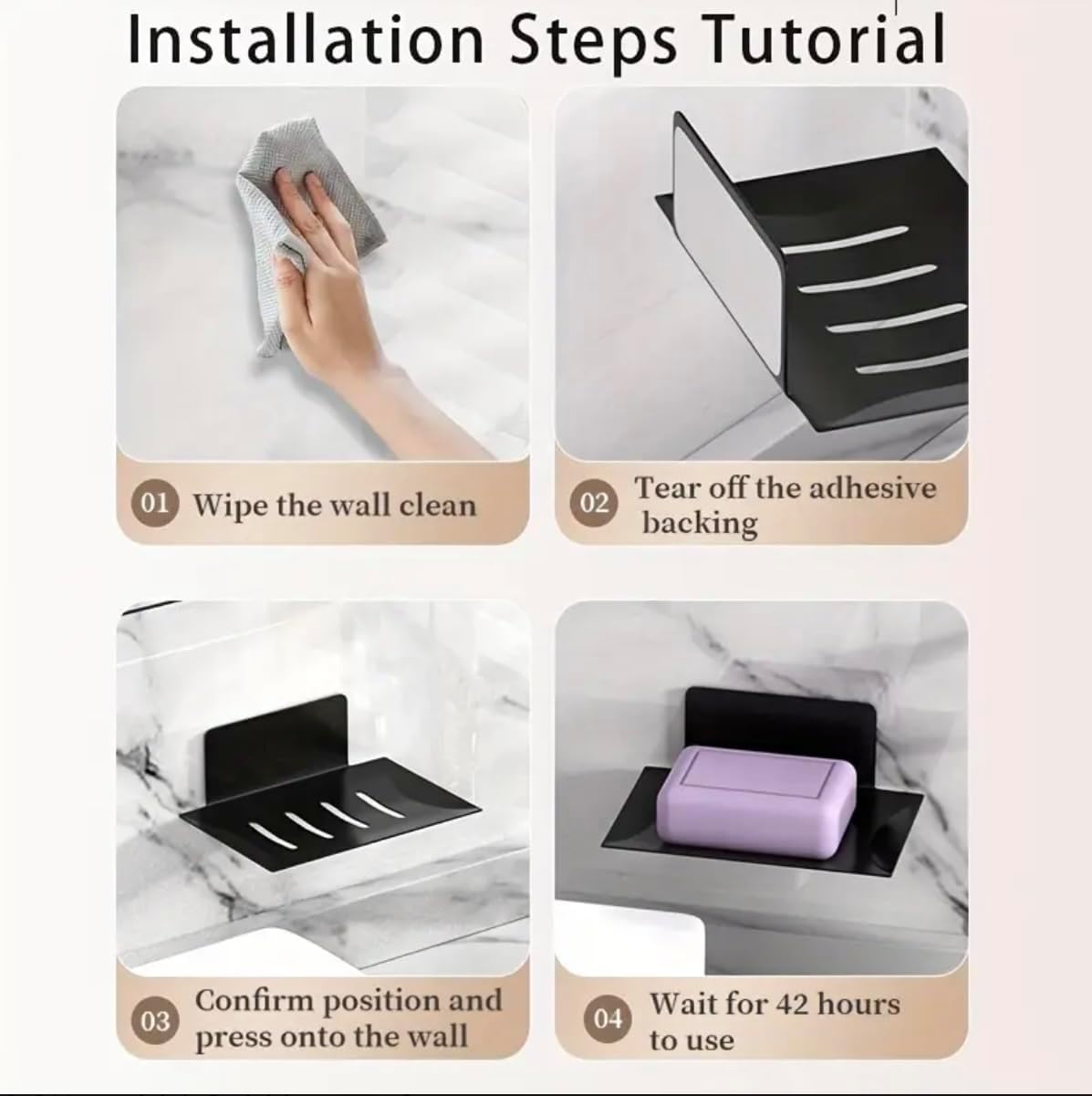 Installation Steps Tutorial

01 Wipe the wall clean

02 Tear off the adhesive backing

03 Confirm position and press onto the wall

04 Wait for 42 hours to use