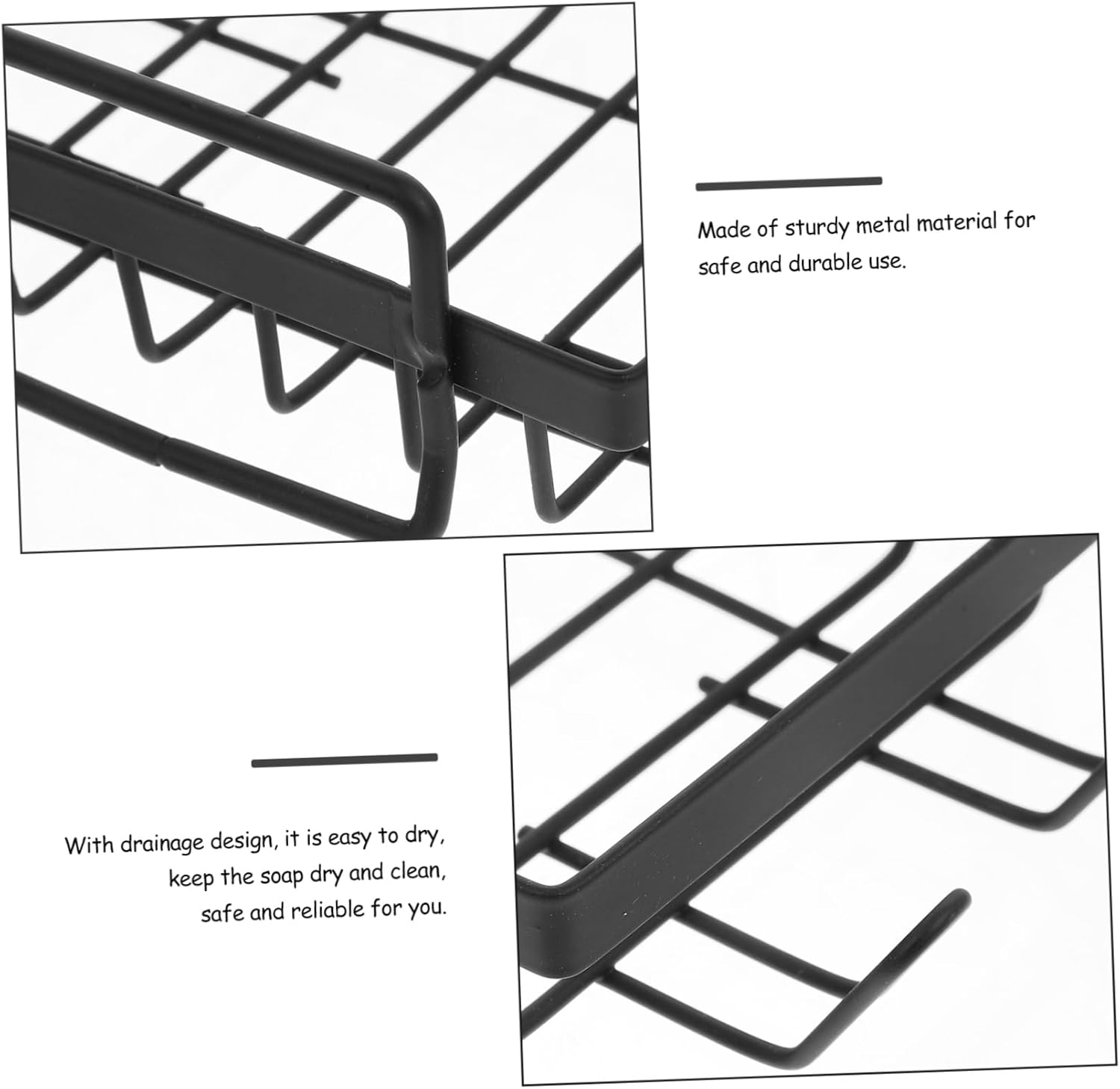 Made of sturdy metal material for safe and durable use.

With drainage design, it is easy to dry, keep the soap dry and clean, safe and reliable for you.