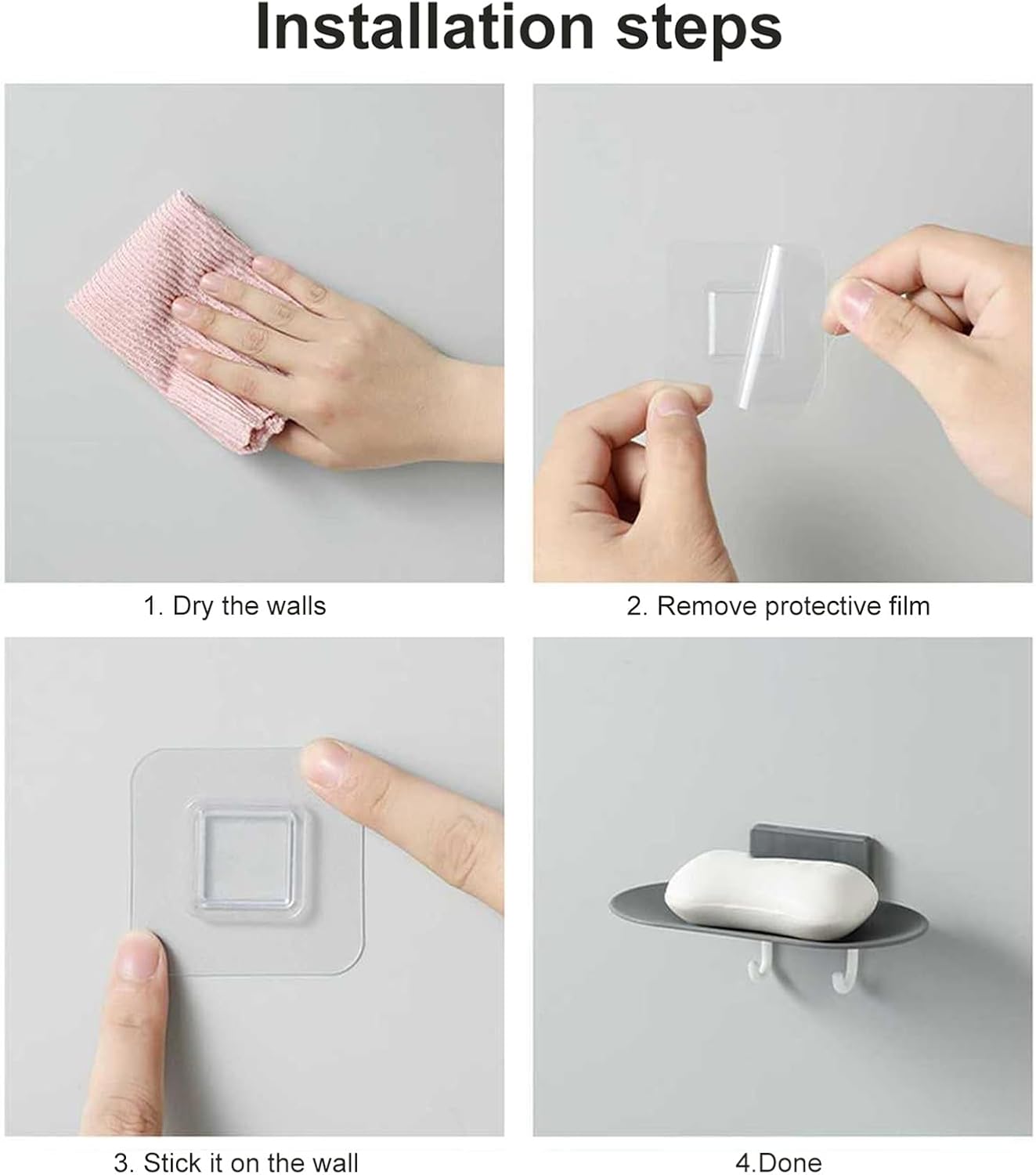 Installation steps

1. Dry the walls

2. Remove protective film

3. Stick it on the wall

4.Done