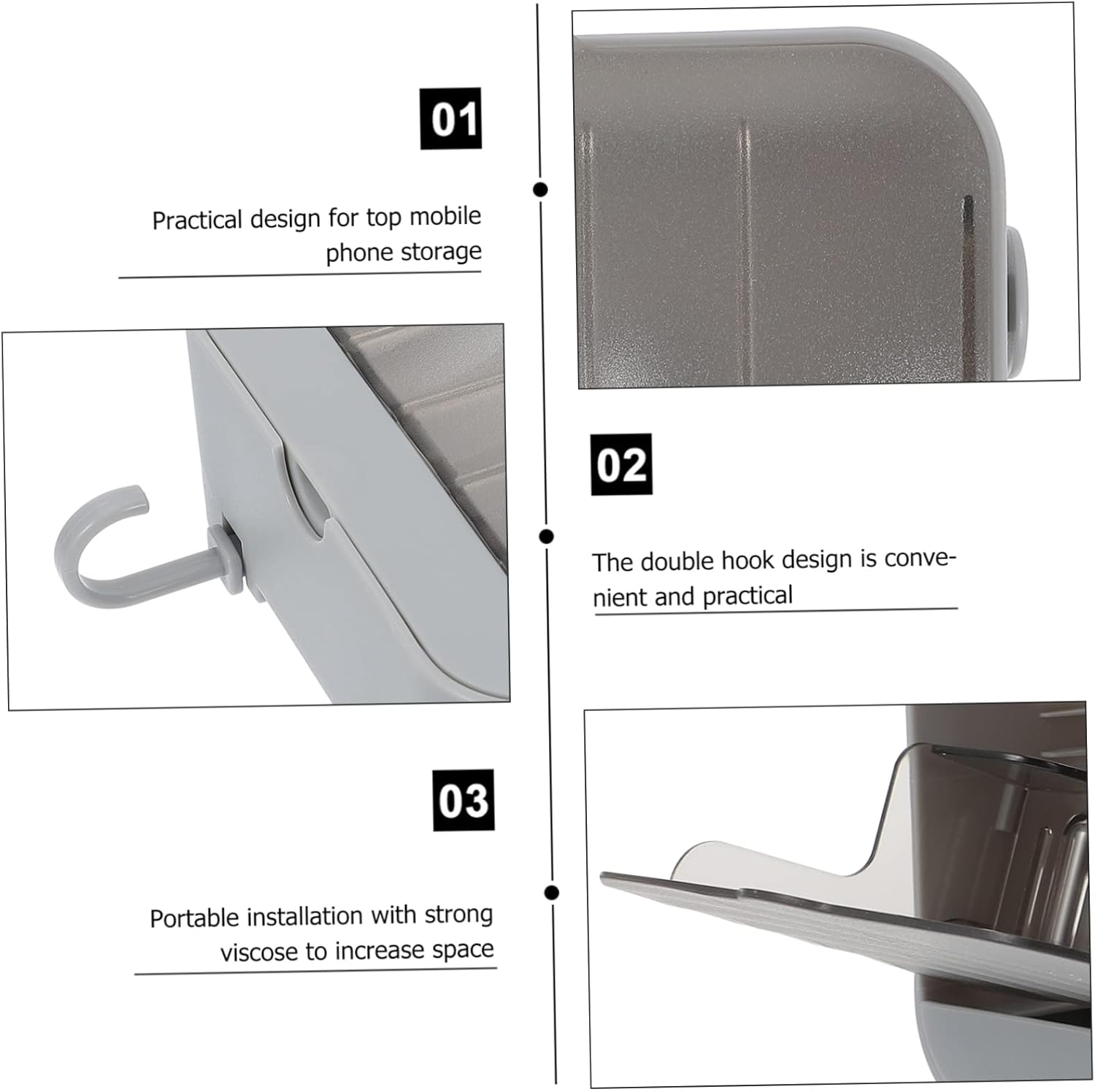 01

Practical design for top mobile phone storage

02

The double hook design is convenient and practical

03

Portable installation with strong viscose to increase space