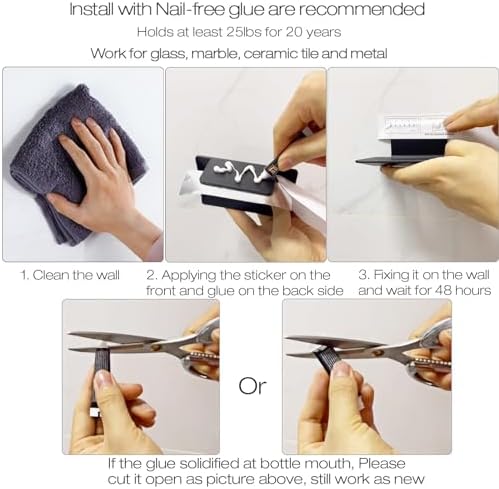 Install with Nail-free glue are recommended

Holds at least 25lbs for 20 years

Work for glass, marble, ceramic tile and metal

1. Clean the wall

2. Applying the sticker on the front and glue on the back side

3. Fixing it on the wall and wait for 48 hours

Or

If the glue solidified at bottle mouth, Please cut it open as picture above, still work as new