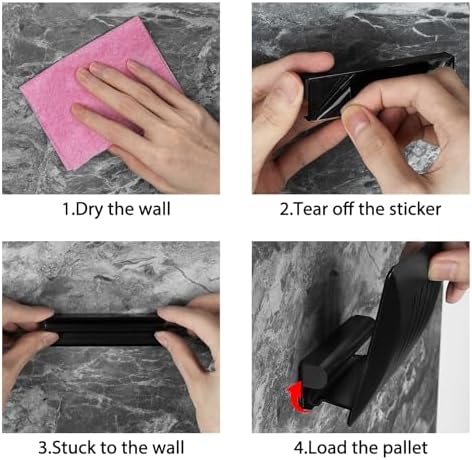 1.Dry the wall

2.Tear off the sticker

3.Stuck to the wall

4.Load the pallet