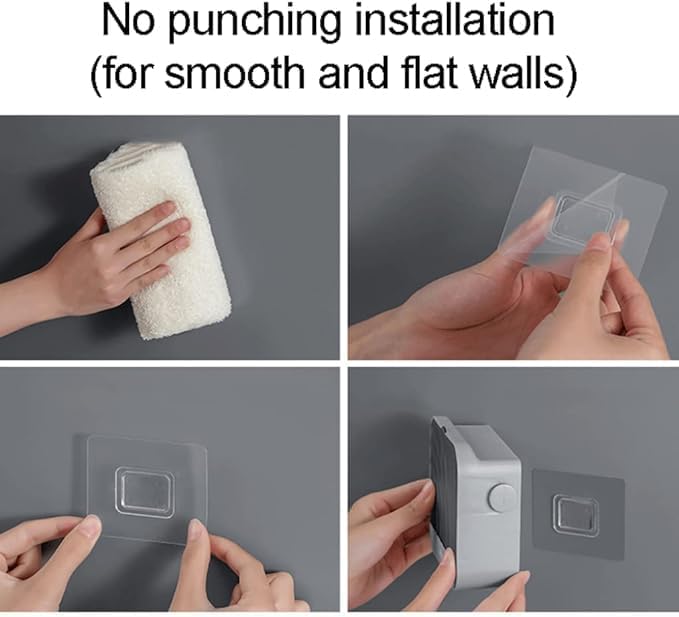 No punching installation
(for smooth and flat walls)