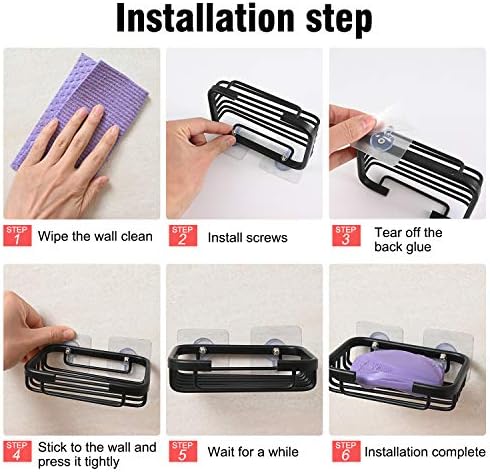 Installation step

STEP 1 Wipe the wall clean

STEP 2 Install screws

STEP 3 Tear off the back glue

STEP 4 Stick to the wall and press it tightly

STEP 5 Wait for a while

STEP 6 Installation complete