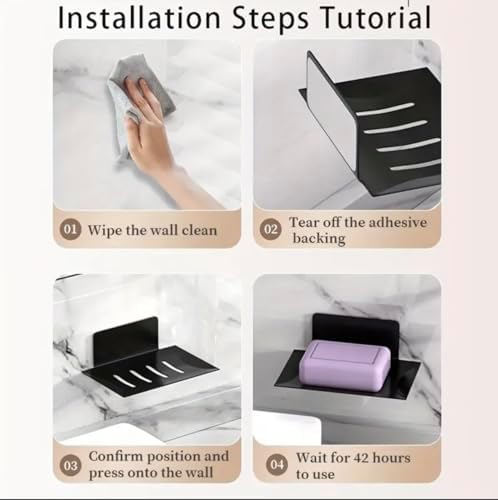 Installation Steps Tutorial

01 Wipe the wall clean

02 Tear off the adhesive backing

03 Confirm position and press onto the wall

04 Wait for 42 hours to use