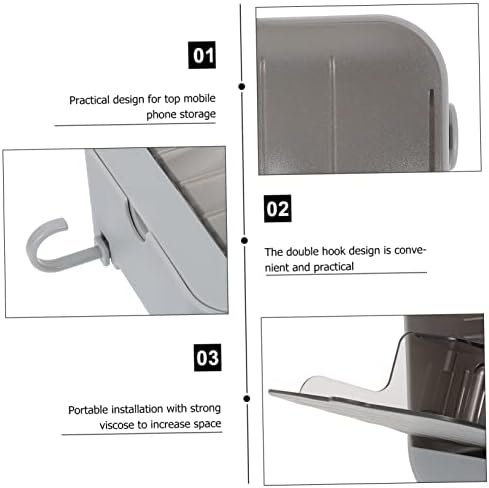 01

Practical design for top mobile phone storage

02

The double hook design is convenient and practical

03

Portable installation with strong viscose to increase space