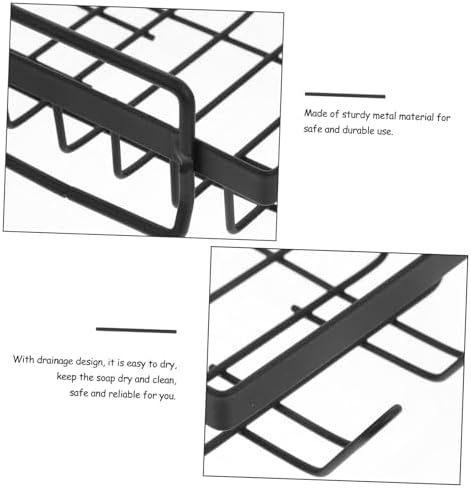 Made of sturdy metal material for safe and durable use.

With drainage design, it is easy to dry, keep the soap dry and clean, safe and reliable for you.