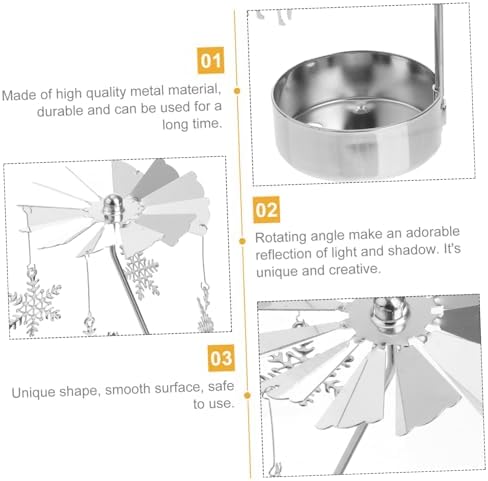 01

Made of high quality metal material, durable and can be used for a long time.

02

Rotating angle make an adorable reflection of light and shadow. It's unique and creative.

03

Unique shape, smooth surface, safe to use.