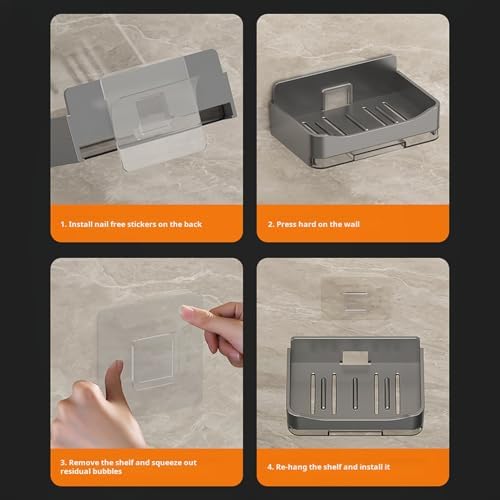 1. Install nail free stickers on the back

2. Press hard on the wall

3. Remove the shelf and squeeze out residual bubbles

4. Re-hang the shelf and install it