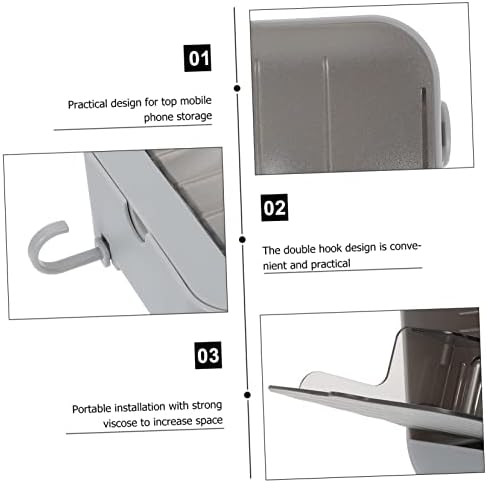 01

Practical design for top mobile phone storage

02

The double hook design is convenient and practical

03

Portable installation with strong viscose to increase space