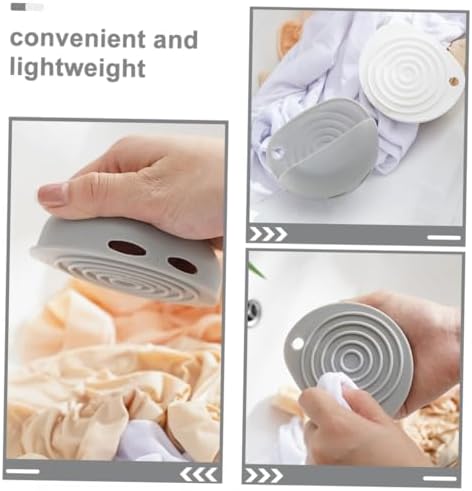 convenient and lightweight