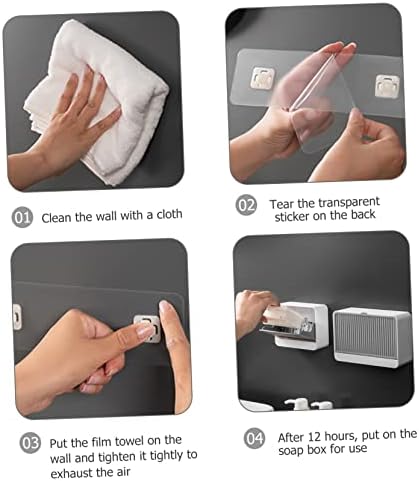 01 Clean the wall with a cloth

02 Tear the transparent sticker on the back

03 Put the film towel on the wall and tighten it tightly to exhaust the air

04 After 12 hours, put on the soap box for use