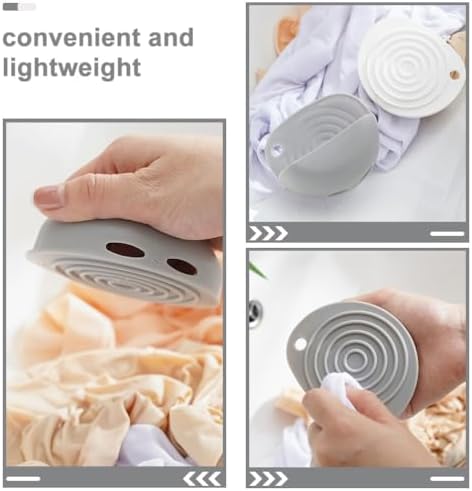 convenient and lightweight